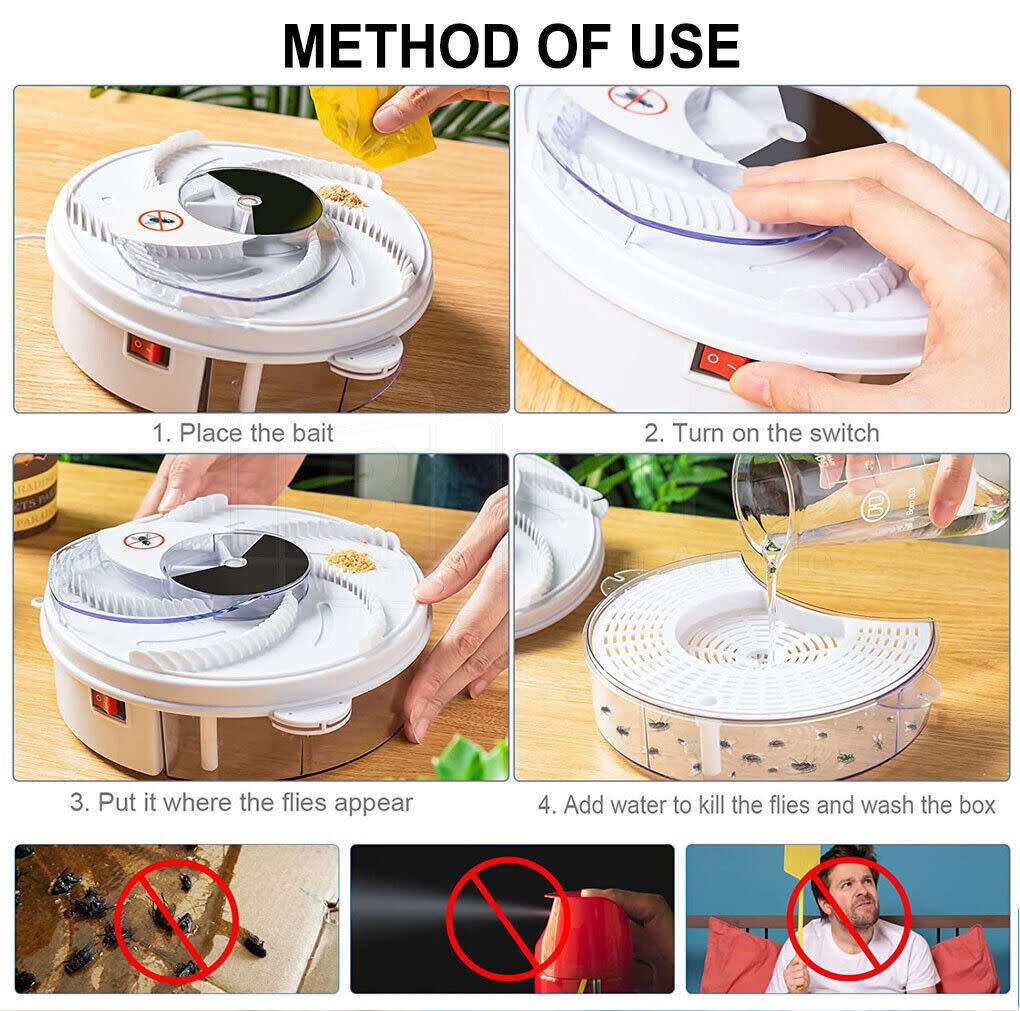 METHOD OF USE

1. Place the bait

2. Turn on the switch

3. Put it where the flies appear

4. Add water to kill the flies and wash the box