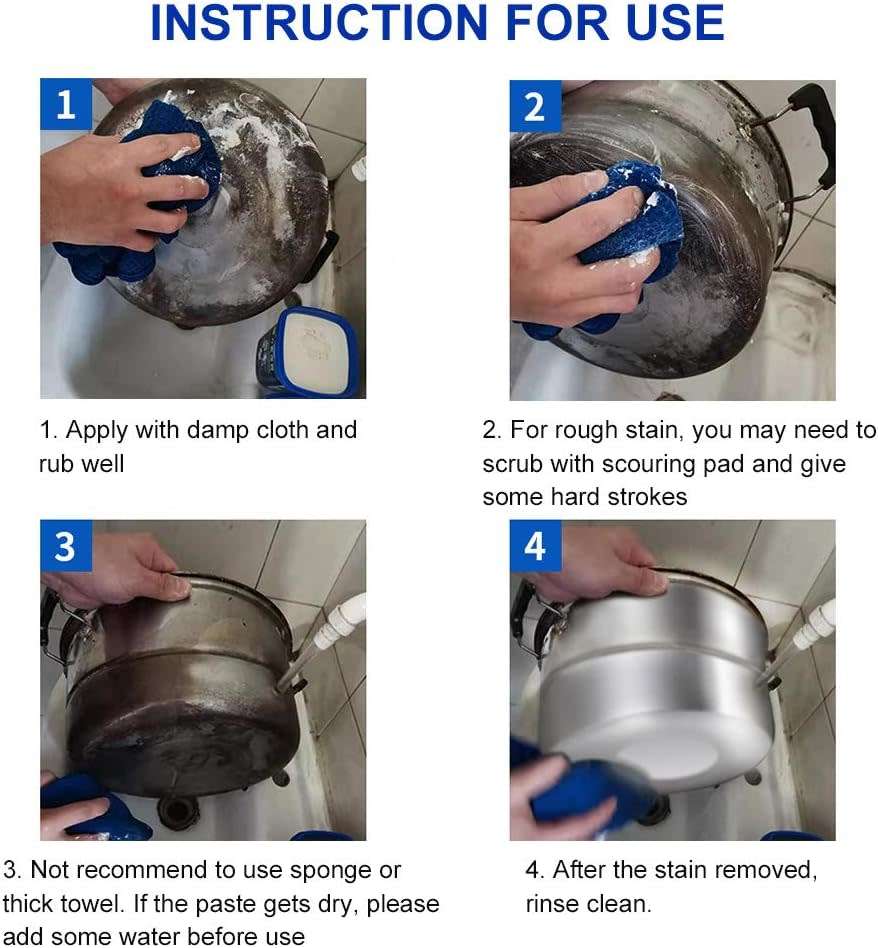 INSTRUCTION FOR USE

1

1. Apply with damp cloth and rub well

2

2. For rough stain, you may need to scrub with scouring pad and give some hard strokes

3

3. Not recommend to use sponge or thick towel. If the paste gets dry, please add some water before use

4

4. After the stain removed, rinse clean.