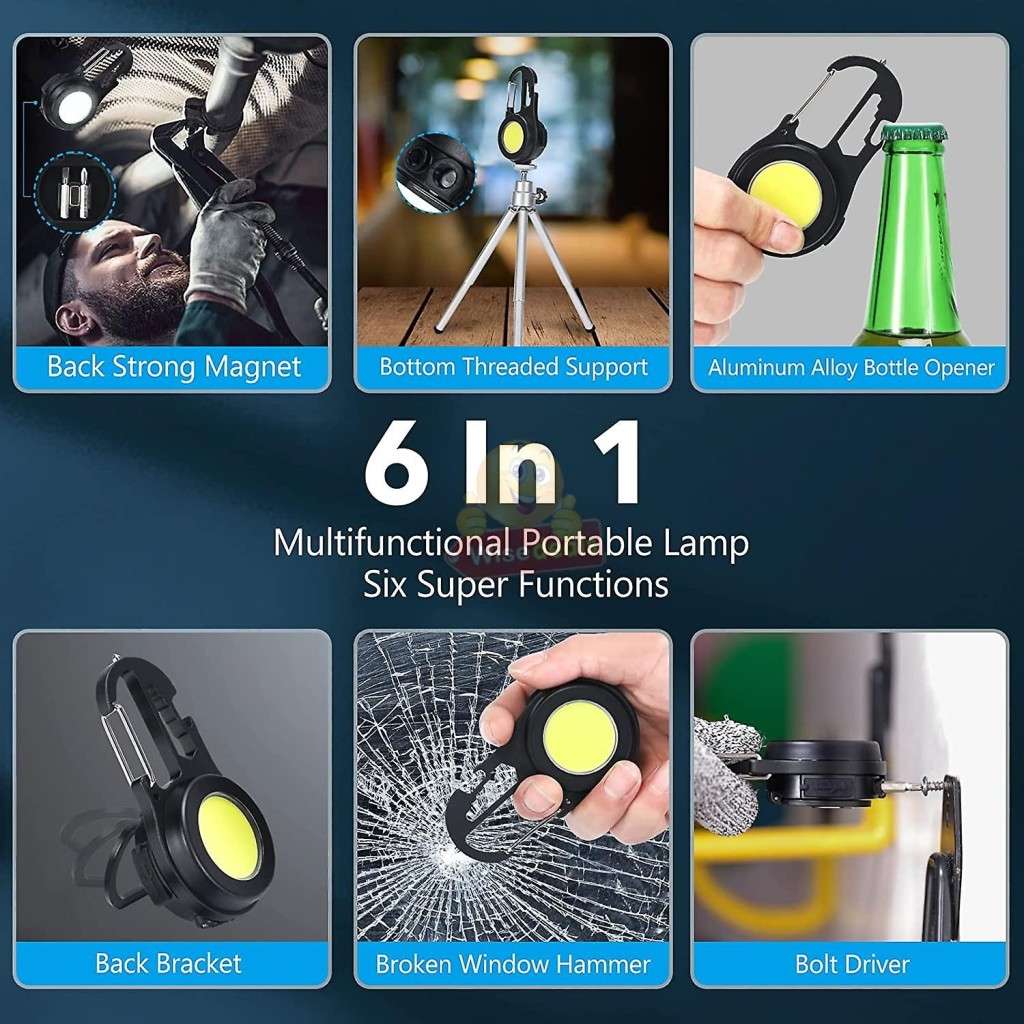 Back Strong Magnet

Bottom Threaded Support

Aluminum Alloy Bottle Opener

6 In 1

Multifunctional Portable Lamp
Six Super Functions

Back Bracket

Broken Window Hammer

Bolt Driver