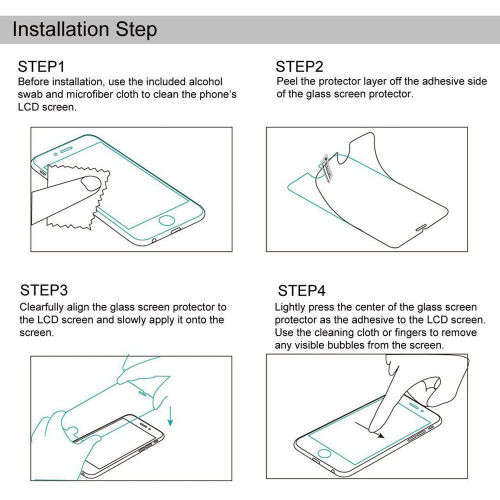 Installation Step

STEP1
Before installation, use the included alcohol swab and microfiber cloth to clean the phone's LCD screen.

STEP2
Peel the protector layer off the adhesive side of the glass screen protector.

STEP3
Clearfully align the glass screen protector to the LCD screen and slowly apply it onto the screen.

STEP4
Lightly press the center of the glass screen protector as the adhesive to the LCD screen. Use the cleaning cloth or fingers to remove any visible bubbles from the screen.