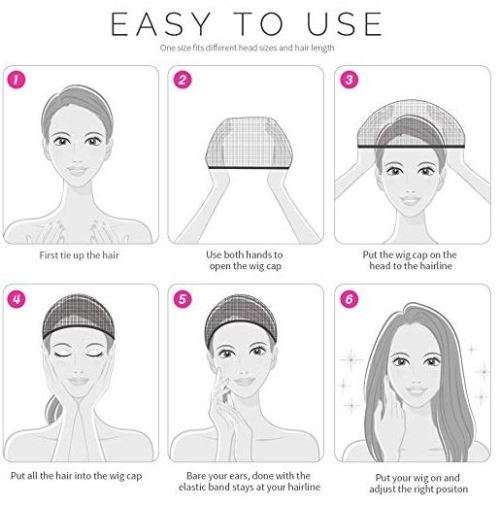 EASY TO USE

One size fits different head sizes and hair length

1

First tie up the hair

2

Use both hands to open the wig cap

3

Put the wig cap on the head to the hairline

4

Put all the hair into the wig cap

5

Bare your ears, done with the elastic band stays at your hairline

6

Put your wig on and adjust the right positon