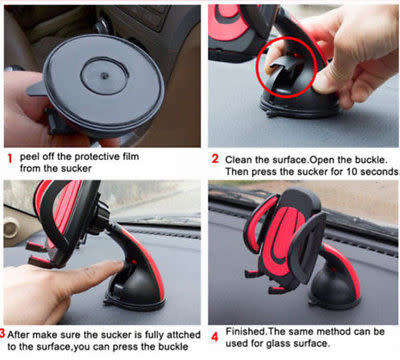 1 peel off the protective film from the sucker

2 Clean the surface.Open the buckle. Then press the sucker for 10 seconds.

3 After make sure the sucker is fully attched to the surface,you can press the buckle

4 Finished.The same method can be used for glass surface.