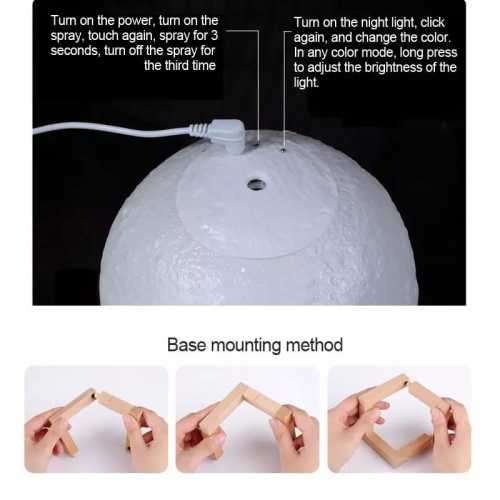 Turn on the power, turn on the spray, touch again, spray for 3 seconds, turn off the spray for the third time

Turn on the night light, click again, and change the color. In any color mode, long press to adjust the brightness of the light.

Base mounting method