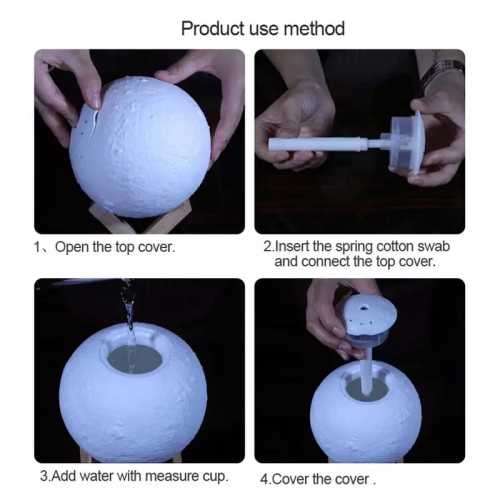 Product use method

1、Open the top cover.

2.Insert the spring cotton swab and connect the top cover.

3.Add water with measure cup.

4.Cover the cover .