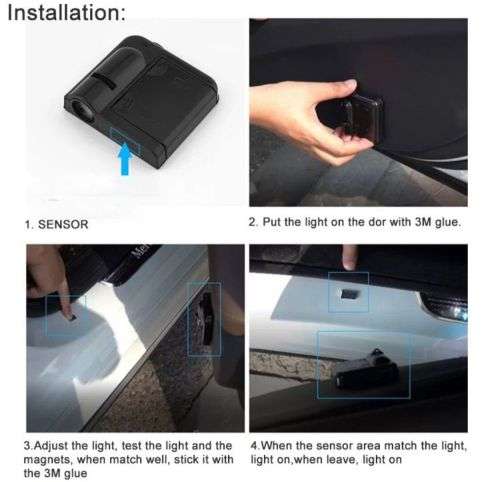 Installation:

1. SENSOR

2. Put the light on the dor with 3M glue.

3.Adjust the light, test the light and the magnets, when match well, stick it with the 3M glue

4.When the sensor area match the light, light on,when leave, light on