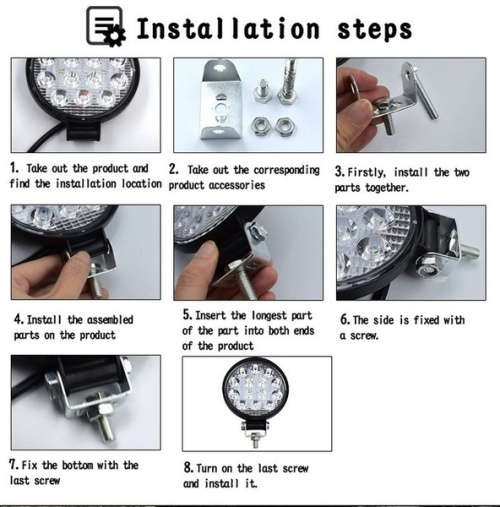 Installation steps

1. Take out the product and find the installation location

2. Take out the corresponding product accessories

3. Firstly, install the two parts together.

4. Install the assembled parts on the product

5. Insert the longest part of the part into both ends of the product

6. The side is fixed with a screw.

7. Fix the bottom with the last screw

8. Turn on the last screw and install it.