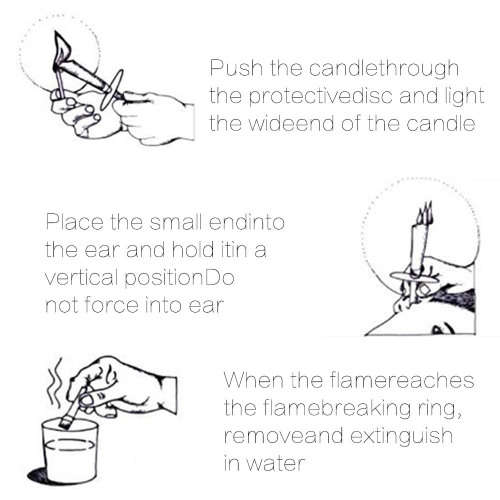 Push the candlethrough the protectivedisc and light the wideend of the candle

Place the small endinto the ear and hold itin a vertical positionDo not force into ear

When the flamereaches the flamebreaking ring, removeand extinguish in water