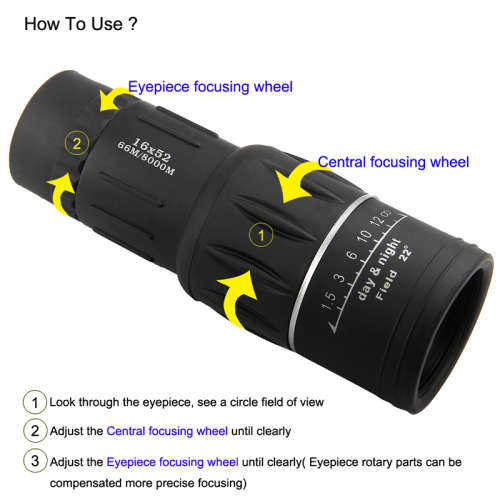 How To Use ?

Eyepiece focusing wheel

2

16x52
66M/8000M

Central focusing wheel

1

1.5 3 6 10 12 ∞

day & night
Field 22°

1 Look through the eyepiece, see a circle field of view

2 Adjust the Central focusing wheel until clearly

3 Adjust the Eyepiece focusing wheel until clearly( Eyepiece rotary parts can be compensated more precise focusing)