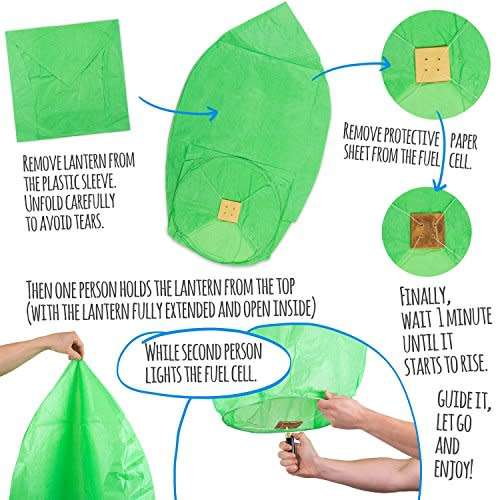 REMOVE LANTERN FROM THE PLASTIC SLEEVE. UNFOLD CAREFULLY TO AVOID TEARS.

REMOVE PROTECTIVE PAPER SHEET FROM THE FUEL CELL.

THEN ONE PERSON HOLDS THE LANTERN FROM THE TOP (WITH THE LANTERN FULLY EXTENDED AND OPEN INSIDE)

WHILE SECOND PERSON LIGHTS THE FUEL CELL.

FINALLY, WAIT 1 MINUTE UNTIL IT STARTS TO RISE.

GUIDE IT, LET GO AND ENJOY!