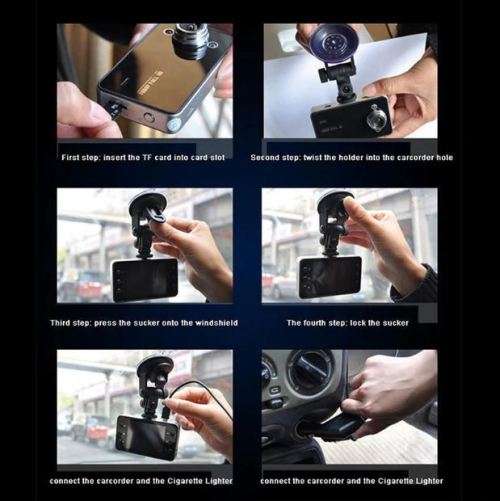 First step: insert the TF card into card slot

Second step: twist the holder into the carcorder hole

Third step: press the sucker onto the windshield

The fourth step: lock the sucker

connect the carcorder and the Cigarette Lighter

connect the carcorder and the Cigarette Lighter