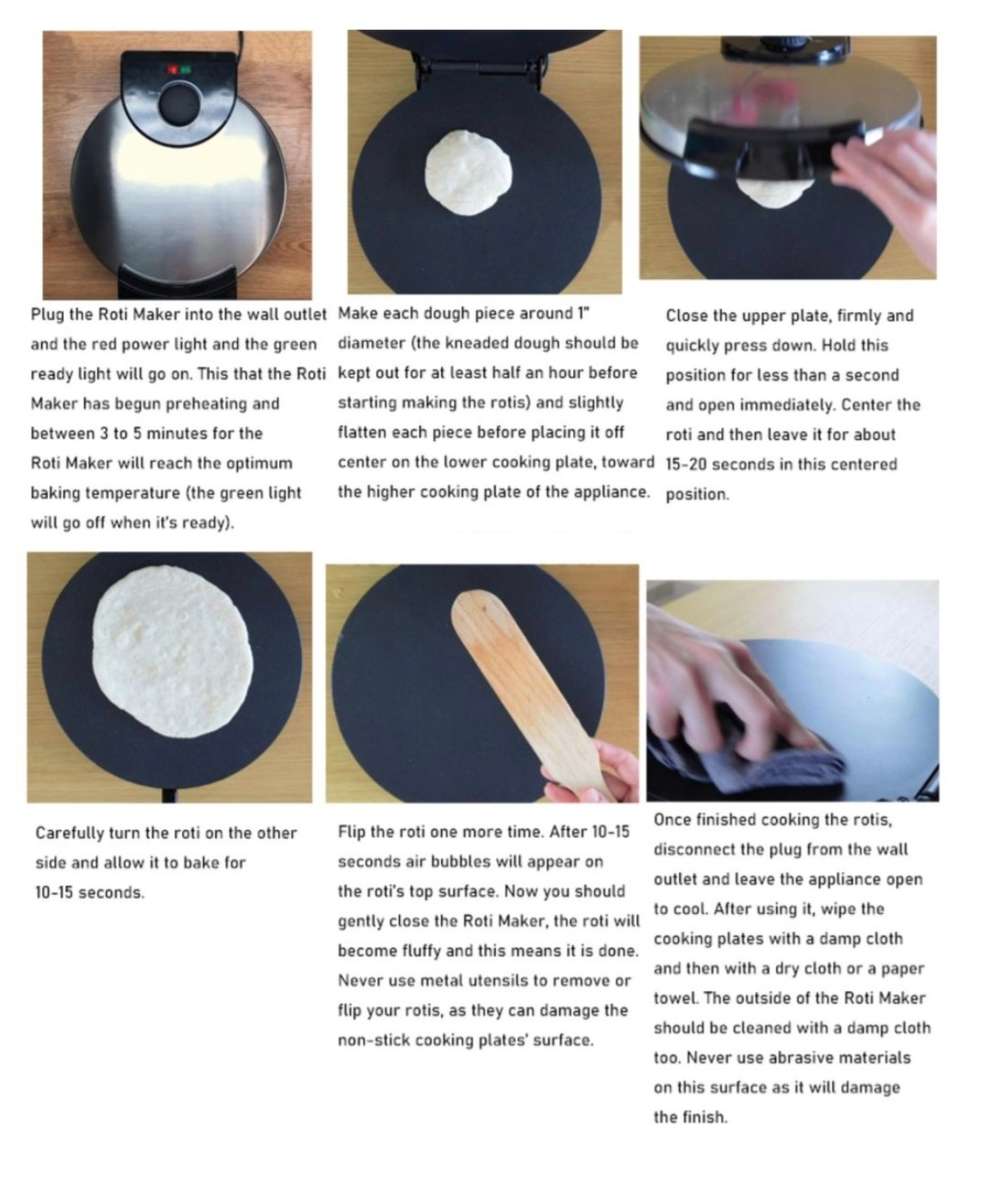 Plug the Roti Maker into the wall outlet and the red power light and the green ready light will go on. This that the Roti Maker has begun preheating and between 3 to 5 minutes for the Roti Maker will reach the optimum baking temperature (the green light will go off when it's ready).

Make each dough piece around 1" diameter (the kneaded dough should be kept out for at least half an hour before starting making the rotis) and slightly flatten each piece before placing it off center on the lower cooking plate, toward the higher cooking plate of the appliance.

Close the upper plate, firmly and quickly press down. Hold this position for less than a second and open immediately. Center the roti and then leave it for about 15-20 seconds in this centered position.

Carefully turn the roti on the other side and allow it to bake for 10-15 seconds.

Flip the roti one more time. After 10-15 seconds air bubbles will appear on the roti's top surface. Now you should gently close the Roti Maker, the roti will become fluffy and this means it is done. Never use metal utensils to remove or flip your rotis, as they can damage the non-stick cooking plates' surface.

Once finished cooking the rotis, disconnect the plug from the wall outlet and leave the appliance open to cool. After using it, wipe the cooking plates with a damp cloth and then with a dry cloth or a paper towel. The outside of the Roti Maker should be cleaned with a damp cloth too. Never use abrasive materials on this surface as it will damage the finish.