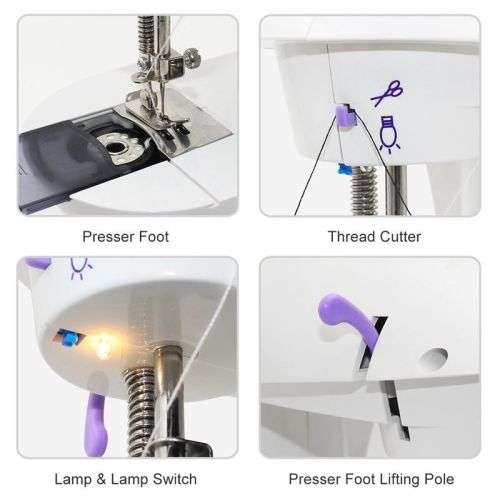 Presser Foot

Thread Cutter

Lamp & Lamp Switch

Presser Foot Lifting Pole