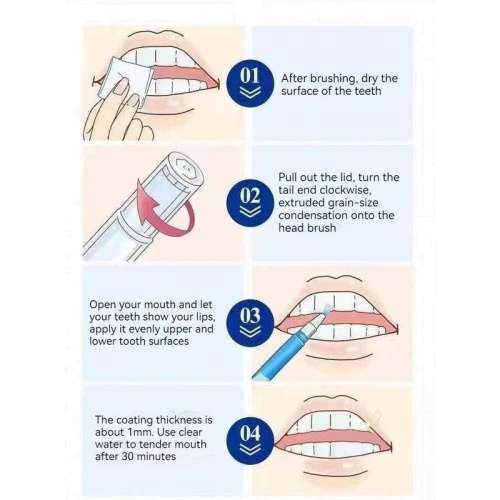 01

After brushing, dry the surface of the teeth

02

Pull out the lid, turn the tail end clockwise, extruded grain-size condensation onto the head brush

Open your mouth and let your teeth show your lips, apply it evenly upper and lower tooth surfaces

03

The coating thickness is about 1mm. Use clear water to tender mouth after 30 minutes

04