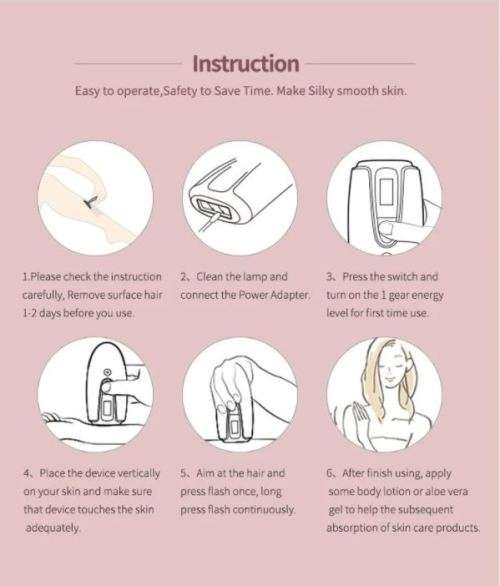 Instruction

Easy to operate,Safety to Save Time. Make Silky smooth skin.

1.Please check the instruction carefully, Remove surface hair 1-2 days before you use.

2、Clean the lamp and connect the Power Adapter.

3、Press the switch and turn on the 1 gear energy level for first time use.

4、Place the device vertically on your skin and make sure that device touches the skin adequately.

5、Aim at the hair and press flash once, long press flash continuously.

6、After finish using, apply some body lotion or aloe vera gel to help the subsequent absorption of skin care products.