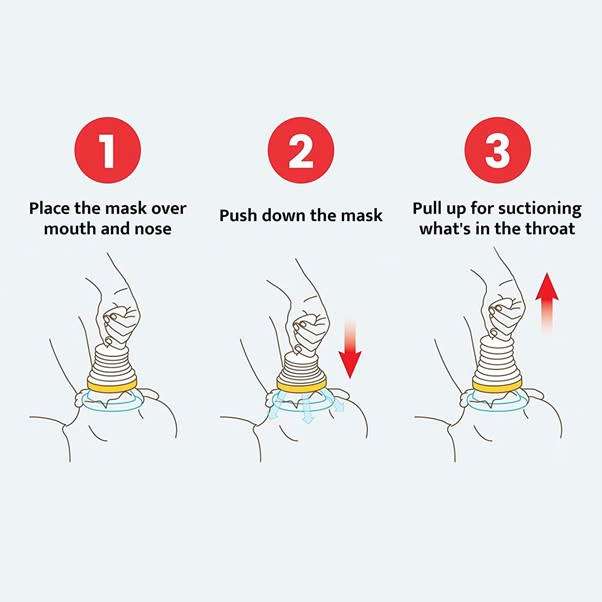 1

Place the mask over mouth and nose

2

Push down the mask

3

Pull up for suctioning what's in the throat