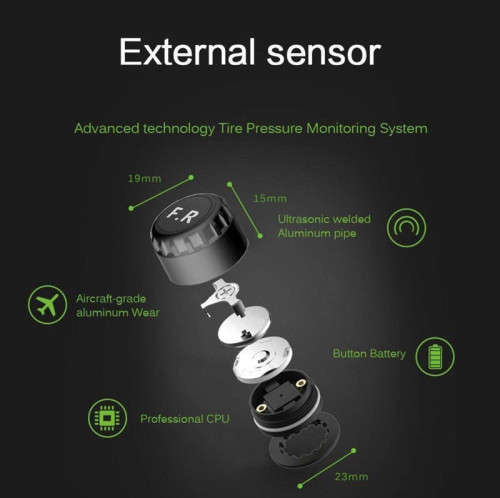 External sensor

Advanced technology Tire Pressure Monitoring System

19mm

15mm

F.R

Ultrasonic welded Aluminum pipe

Aircraft-grade aluminum Wear

Button Battery

Professional CPU

23mm