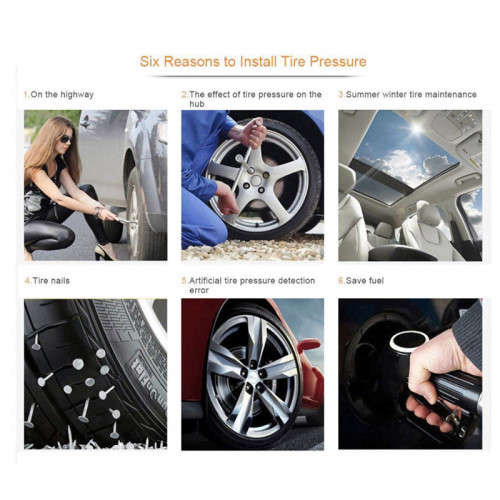 Six Reasons to Install Tire Pressure

1.On the highway

2.The effect of tire pressure on the hub

3.Summer winter tire maintenance

4.Tire nails

5.Artificial tire pressure detection error

6.Save fuel