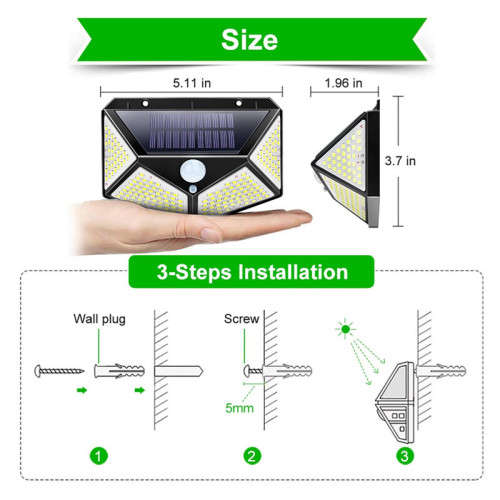 Size

5.11 in

1.96 in

3.7 in

3-Steps Installation

Wall plug

Screw

5mm

1

2

3