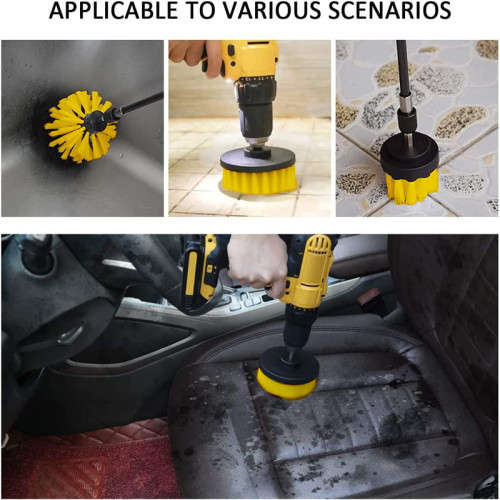 APPLICABLE TO VARIOUS SCENARIOS