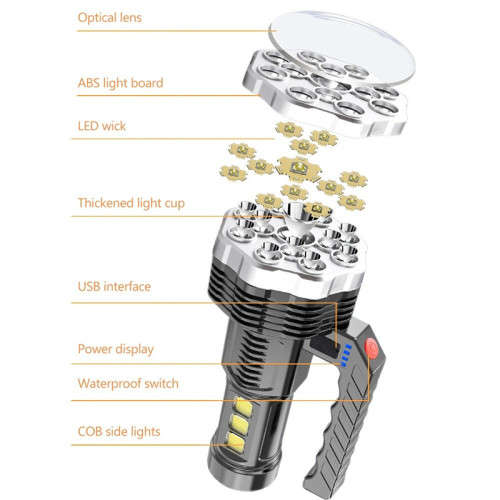 Optical lens

ABS light board

LED wick

Thickened light cup

USB interface

Power display

Waterproof switch

COB side lights