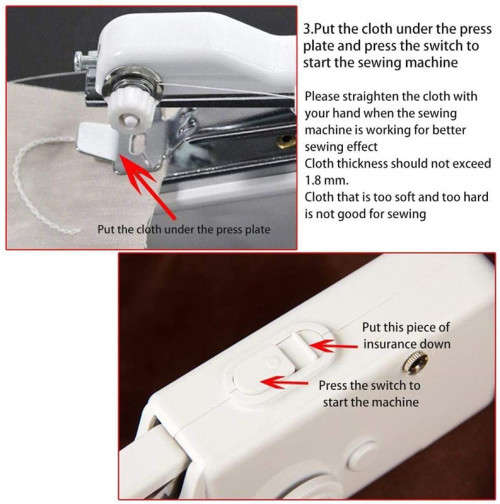 Put the cloth under the press plate

3.Put the cloth under the press plate and press the switch to start the sewing machine

Please straighten the cloth with your hand when the sewing machine is working for better sewing effect
Cloth thickness should not exceed 1.8 mm.
Cloth that is too soft and too hard is not good for sewing

Put this piece of insurance down

Press the switch to start the machine