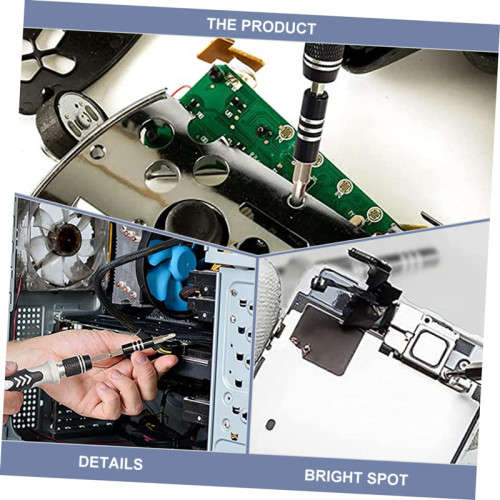 THE PRODUCT

DETAILS

BRIGHT SPOT