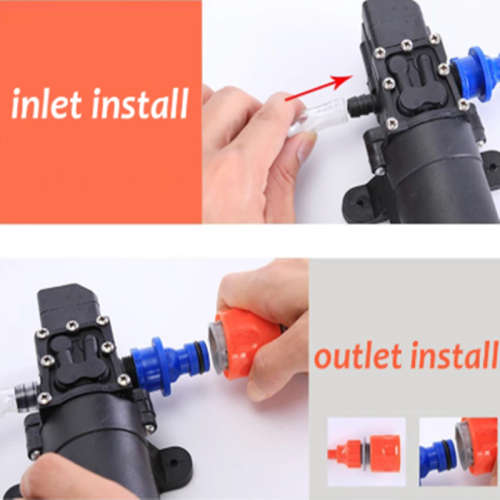 inlet install

outlet install