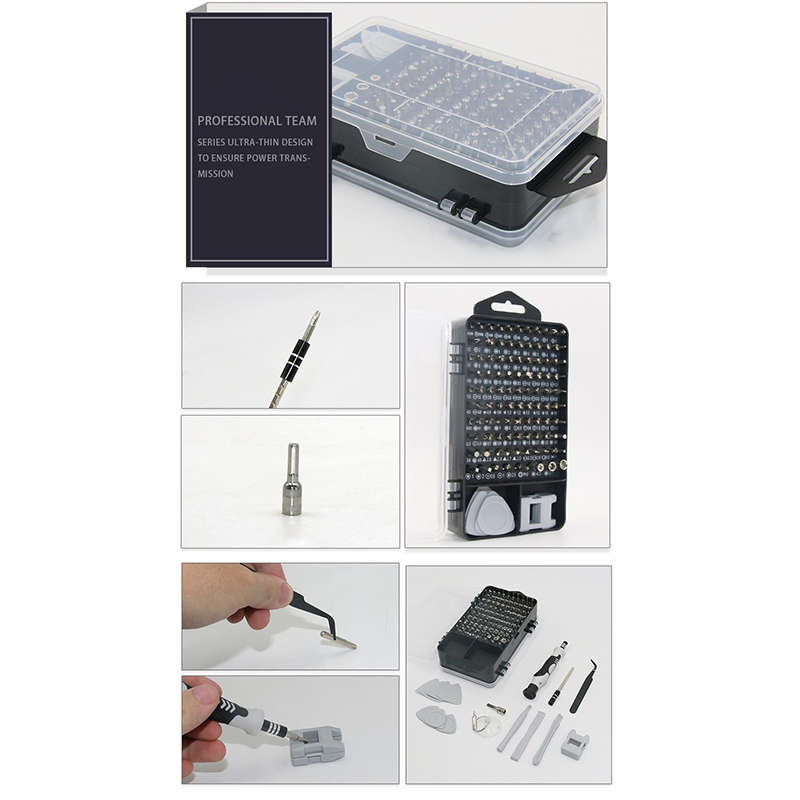 PROFESSIONAL TEAM

SERIES ULTRA-THIN DESIGN TO ENSURE POWER TRANSMISSION