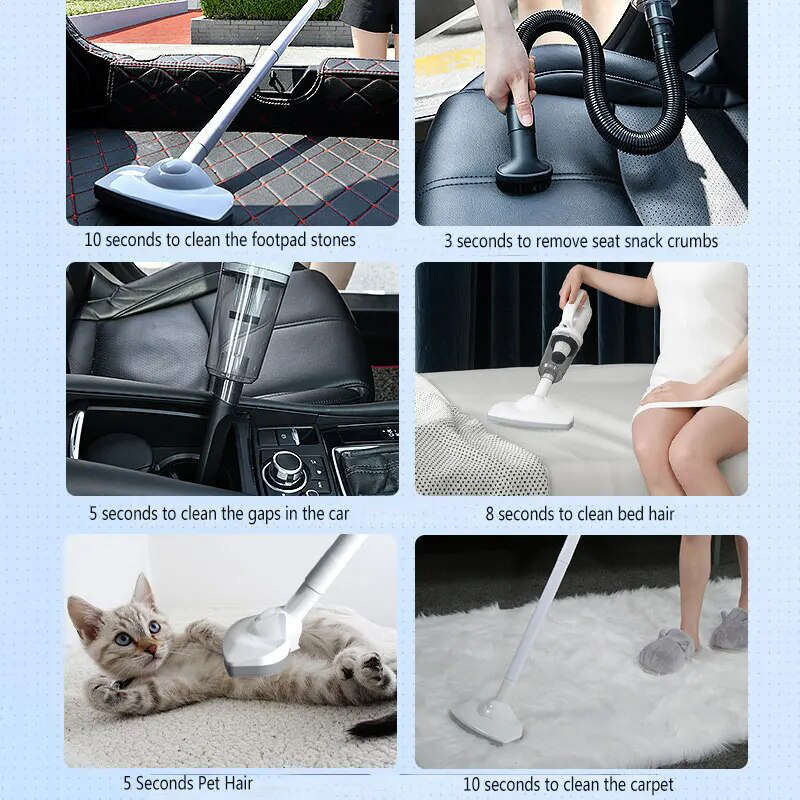 10 seconds to clean the footpad stones

3 seconds to remove seat snack crumbs

5 seconds to clean the gaps in the car

8 seconds to clean bed hair

5 Seconds Pet Hair

10 seconds to clean the carpet