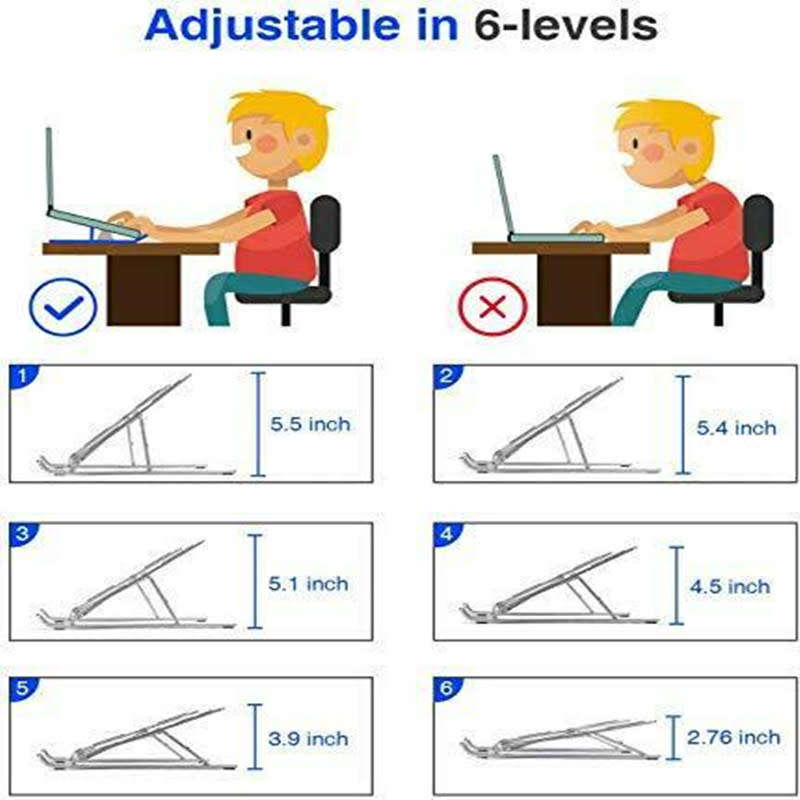 Adjustable in 6-levels

1
5.5 inch

2
5.4 inch

3
5.1 inch

4
4.5 inch

5
3.9 inch

6
2.76 inch