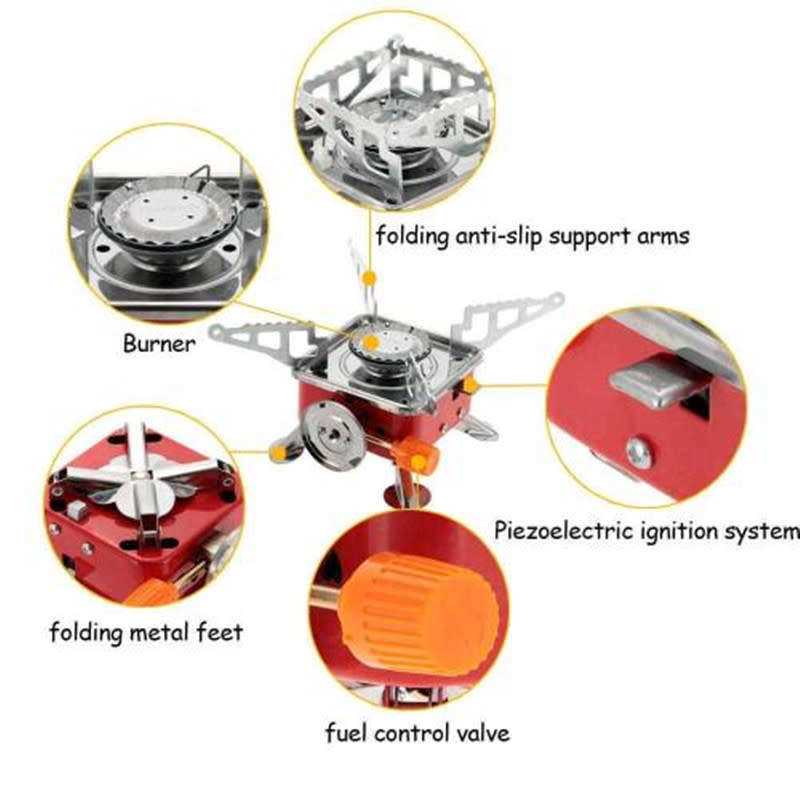 folding anti-slip support arms

Burner

Piezoelectric ignition system

folding metal feet

fuel control valve