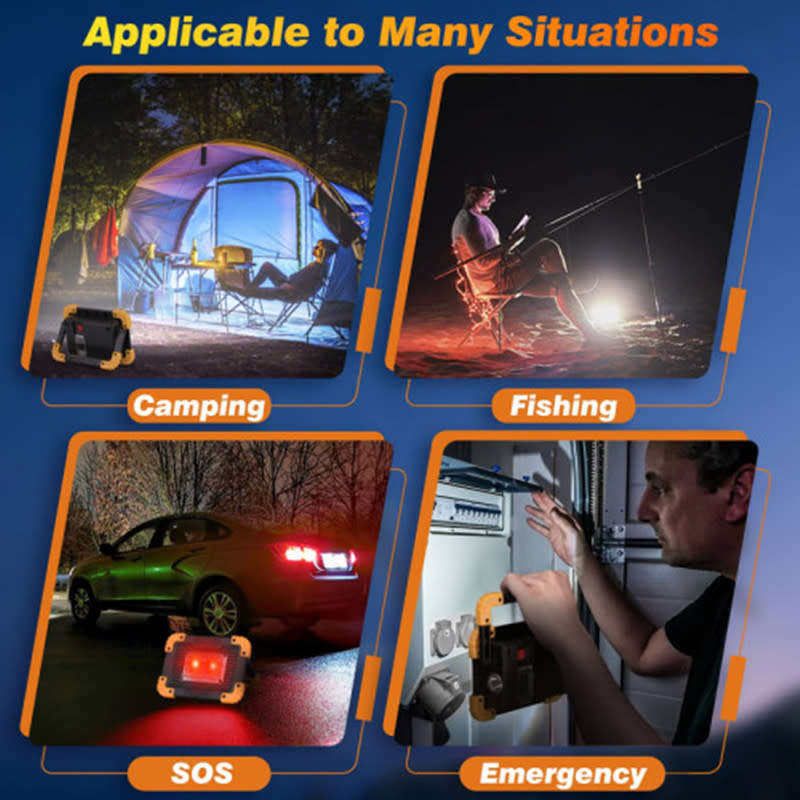 Applicable to Many Situations

Camping

Fishing

SOS

Emergency