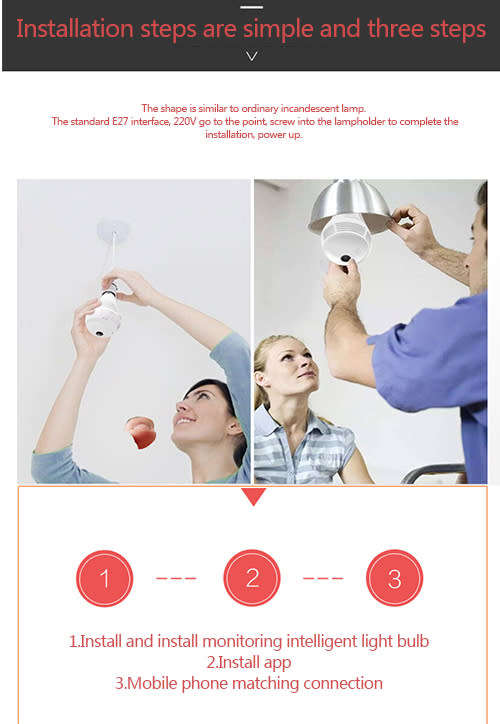 Installation steps are simple and three steps

The shape is similar to ordinary incandescent lamp.
The standard E27 interface, 220V go to the point, screw into the lampholder to complete the installation, power up.

1 --- 2 --- 3

1.Install and install monitoring intelligent light bulb
2.Install app
3.Mobile phone matching connection