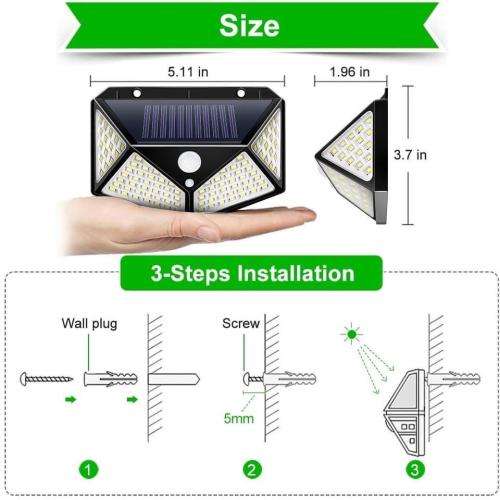 Size

5.11 in

1.96 in

3.7 in

3-Steps Installation

Wall plug

Screw

5mm

1

2

3