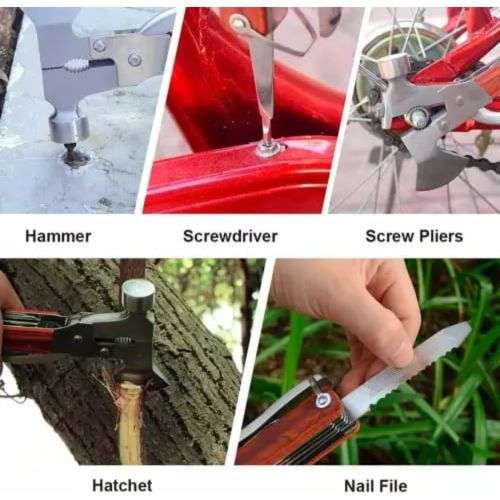 Hammer

Screwdriver

Screw Pliers

Hatchet

Nail File