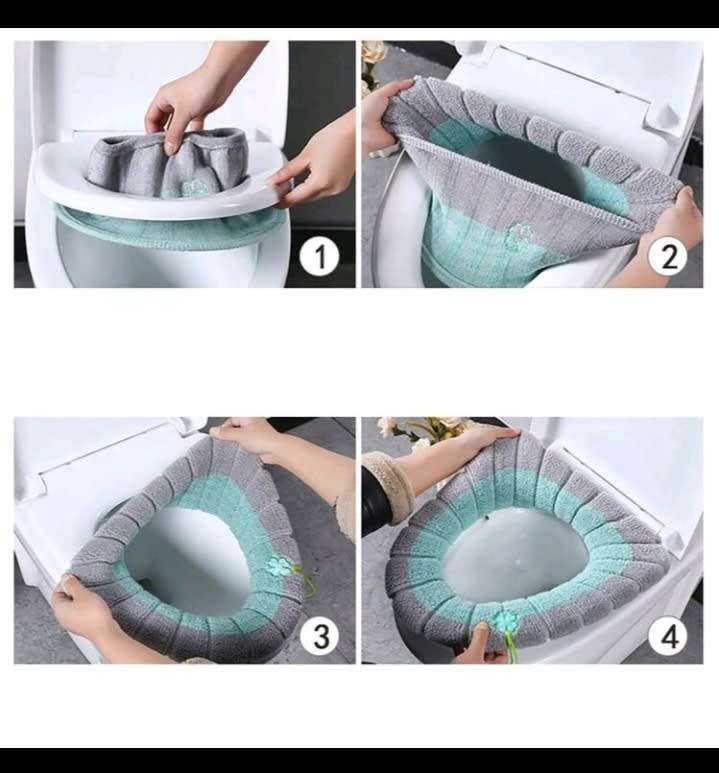 1
2
3
4