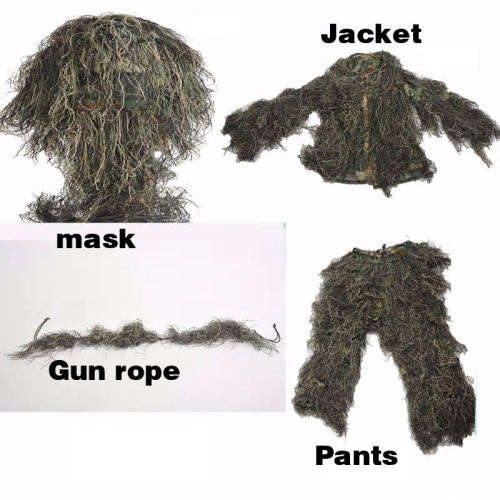 Jacket

mask

Gun rope

Pants