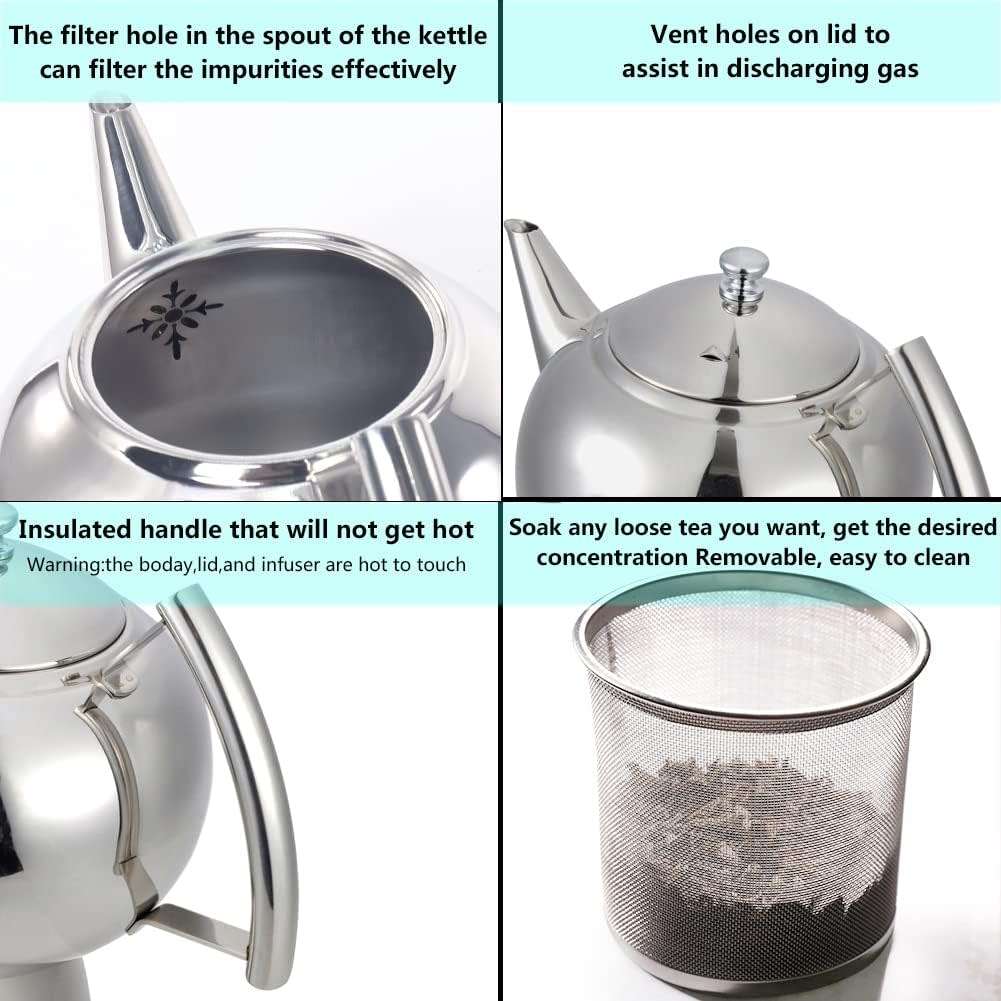 The filter hole in the spout of the kettle can filter the impurities effectively

Vent holes on lid to assist in discharging gas

Insulated handle that will not get hot

Warning:the boday,lid,and infuser are hot to touch

Soak any loose tea you want, get the desired concentration Removable, easy to clean