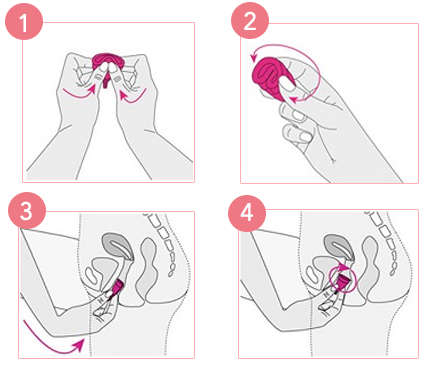 1

2

3

4