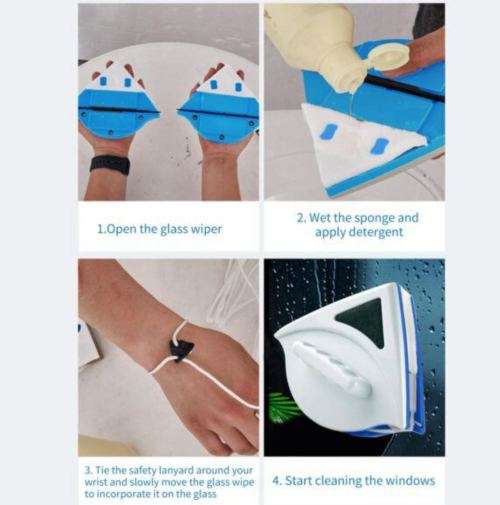 1.Open the glass wiper

2. Wet the sponge and apply detergent

3. Tie the safety lanyard around your wrist and slowly move the glass wipe to incorporate it on the glass

4. Start cleaning the windows