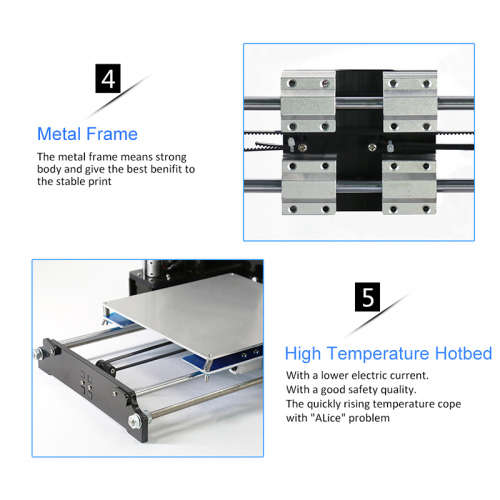 4

Metal Frame

The metal frame means strong body and give the best benifit to the stable print

5

High Temperature Hotbed

With a lower electric current.
With a good safety quality.
The quickly rising temperature cope with "ALice" problem