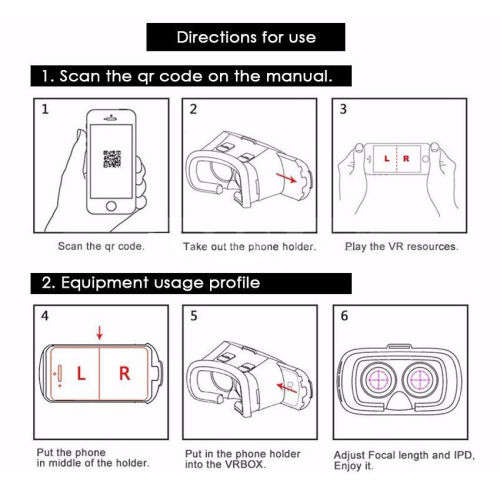 Directions for use

1. Scan the qr code on the manual.

1

Scan the qr code.

2

Take out the phone holder.

3

L R

Play the VR resources.

2. Equipment usage profile

4

L R

Put the phone in middle of the holder.

5

Put in the phone holder into the VRBOX.

6

Adjust Focal length and IPD, Enjoy it.