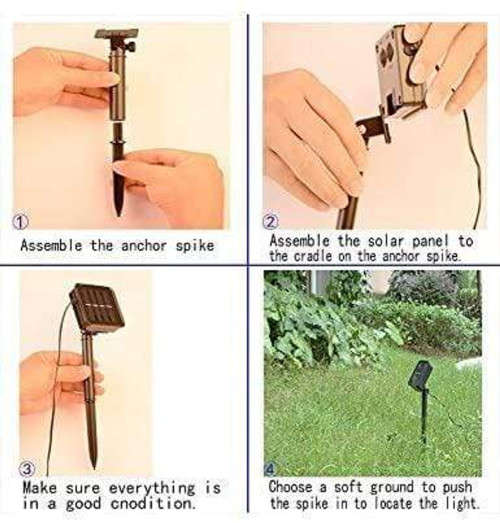 ①
Assemble the anchor spike

②
Assemble the solar panel to the cradle on the anchor spike.

③
Make sure everything is in a good cnodition.

④
Choose a soft ground to push the spike in to locate the light.