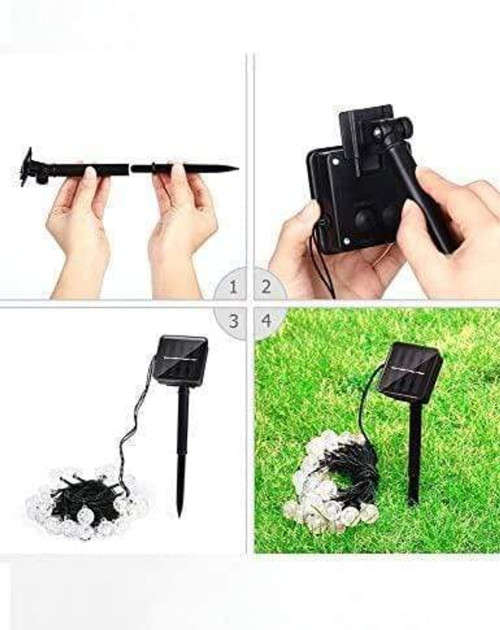 1
2
3
4