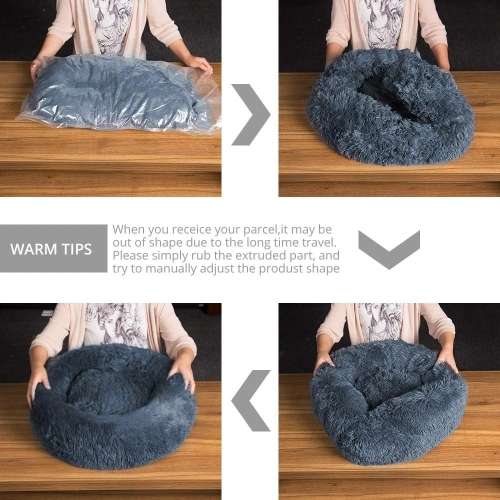 WARM TIPS

When you receice your parcel,it may be out of shape due to the long time travel. Please simply rub the extruded part, and try to manually adjust the produst shape