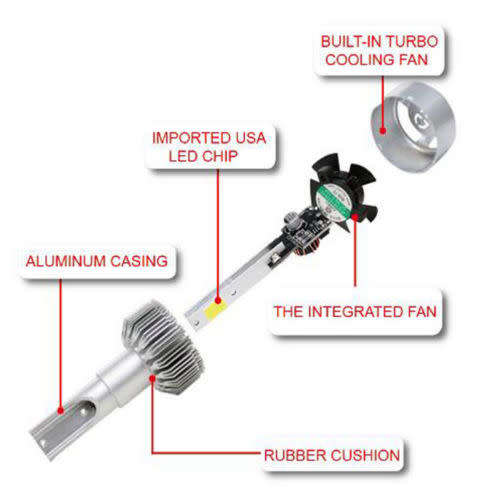 BUILT-IN TURBO COOLING FAN

IMPORTED USA LED CHIP

ALUMINUM CASING

THE INTEGRATED FAN

RUBBER CUSHION