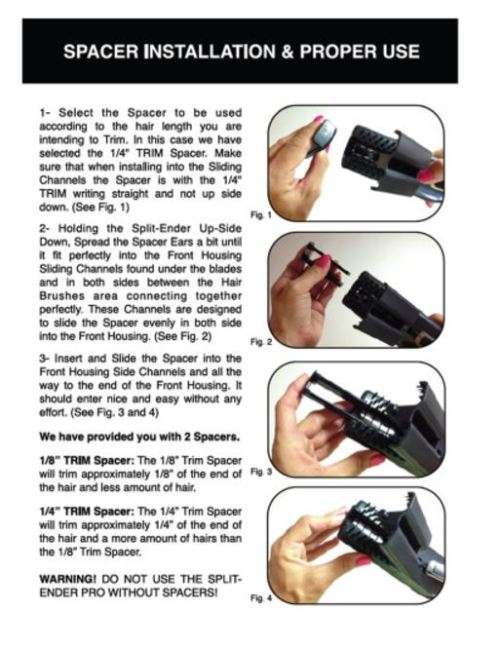 SPACER INSTALLATION & PROPER USE

1- Select the Spacer to be used according to the hair length you are intending to Trim. In this case we have selected the 1/4" TRIM Spacer. Make sure that when installing into the Sliding Channels the Spacer is with the 1/4" TRIM writing straight and not up side down. (See Fig. 1)

2- Holding the Split-Ender Up-Side Down, Spread the Spacer Ears a bit until it fit perfectly into the Front Housing Sliding Channels found under the blades and in both sides between the Hair Brushes area connecting together perfectly. These Channels are designed to slide the Spacer evenly in both side into the Front Housing. (See Fig. 2)

3- Insert and Slide the Spacer into the Front Housing Side Channels and all the way to the end of the Front Housing. It should enter nice and easy without any effort. (See Fig. 3 and 4)

We have provided you with 2 Spacers.

1/8" TRIM Spacer: The 1/8" Trim Spacer will trim approximately 1/8" of the end of the hair and less amount of hair.

1/4" TRIM Spacer: The 1/4" Trim Spacer will trim approximately 1/4" of the end of the hair and a more amount of hairs than the 1/8" Trim Spacer.

WARNING! DO NOT USE THE SPLIT-ENDER PRO WITHOUT SPACERS!

Fig. 1

Fig. 2

Fig. 3

Fig. 4