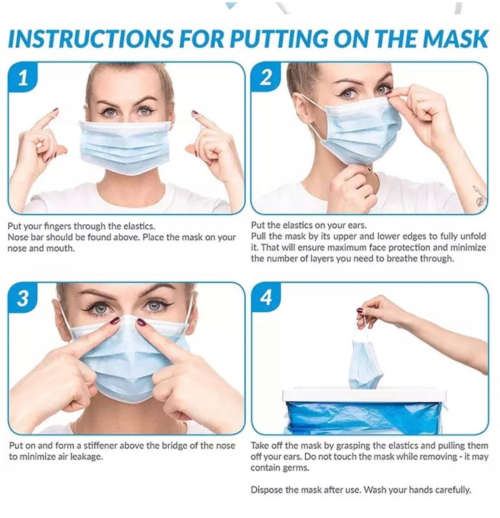 INSTRUCTIONS FOR PUTTING ON THE MASK

1

Put your fingers through the elastics.
Nose bar should be found above. Place the mask on your nose and mouth.

2

Put the elastics on your ears.
Pull the mask by its upper and lower edges to fully unfold it. That will ensure maximum face protection and minimize the number of layers you need to breathe through.

3

Put on and form a stiffener above the bridge of the nose to minimize air leakage.

4

Take off the mask by grasping the elastics and pulling them off your ears. Do not touch the mask while removing - it may contain germs.

Dispose the mask after use. Wash your hands carefully.