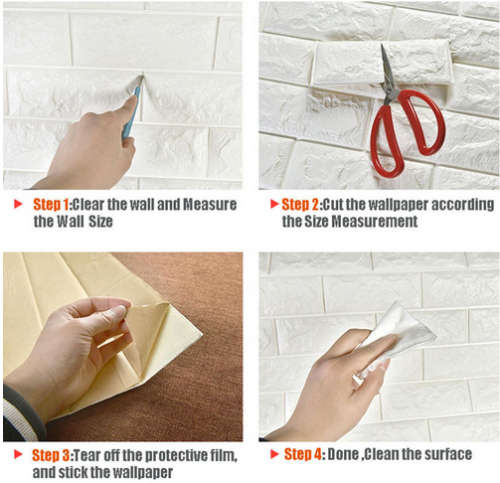 Step 1:Clear the wall and Measure the Wall Size

Step 2:Cut the wallpaper according the Size Measurement

Step 3:Tear off the protective film, and stick the wallpaper

Step 4: Done ,Clean the surface