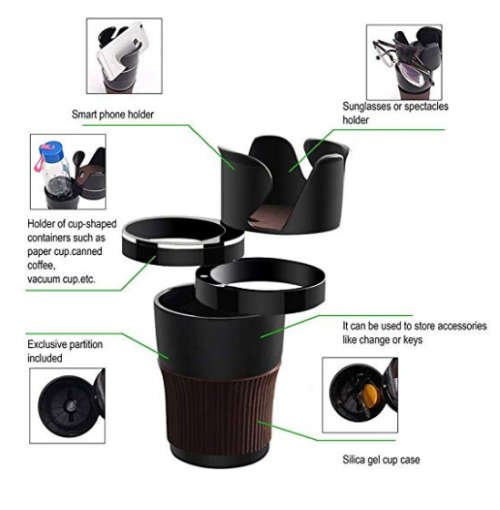 Smart phone holder

Sunglasses or spectacles holder

Holder of cup-shaped containers such as paper cup.canned coffee, vacuum cup.etc.

It can be used to store accessories like change or keys

Exclusive partition included

Silica gel cup case